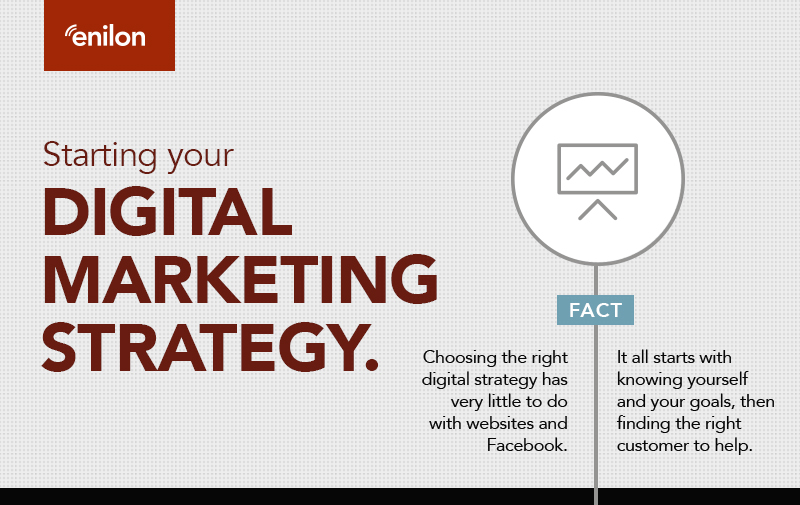 enilon

Starting your
DIGITAL MARKETING STRATEGY.

FACT

Choosing the right digital strategy has very little to do with websites and Facebook.

It all starts with knowing yourself and your goals, then finding the right customer to help.